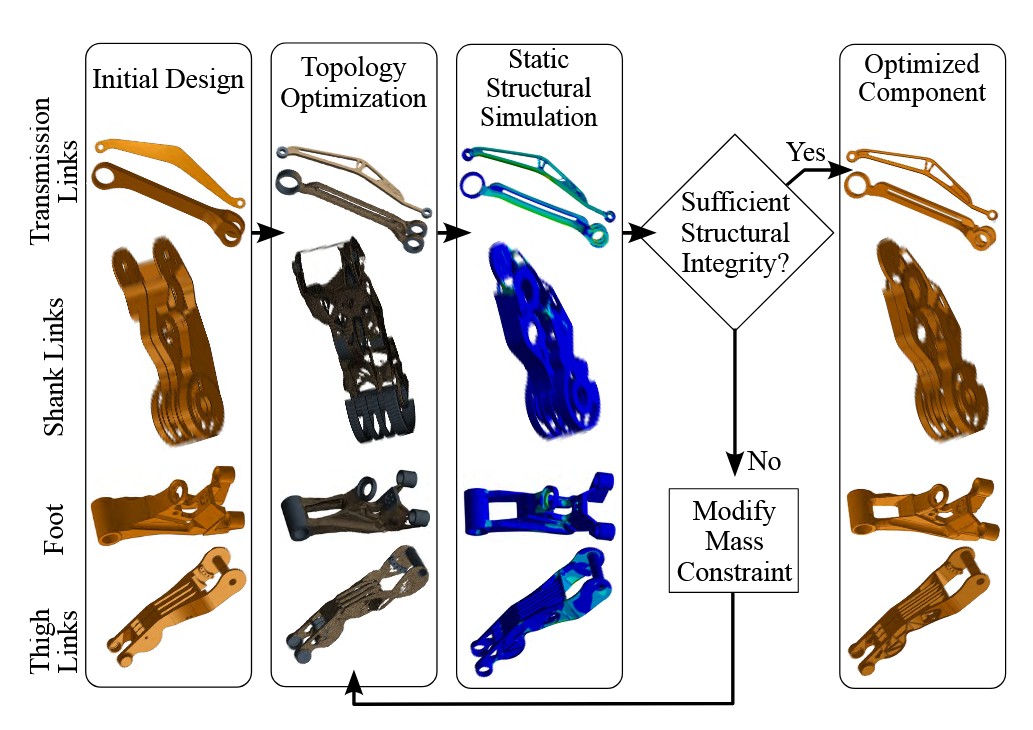 Transmission Links

Shank Links

Foot

Thigh Links

Initial Design

Topology Optimization

Static Structural Simulation

Sufficient Structural Integrity?

Yes

No

Modify Mass Constraint

Optimized Component